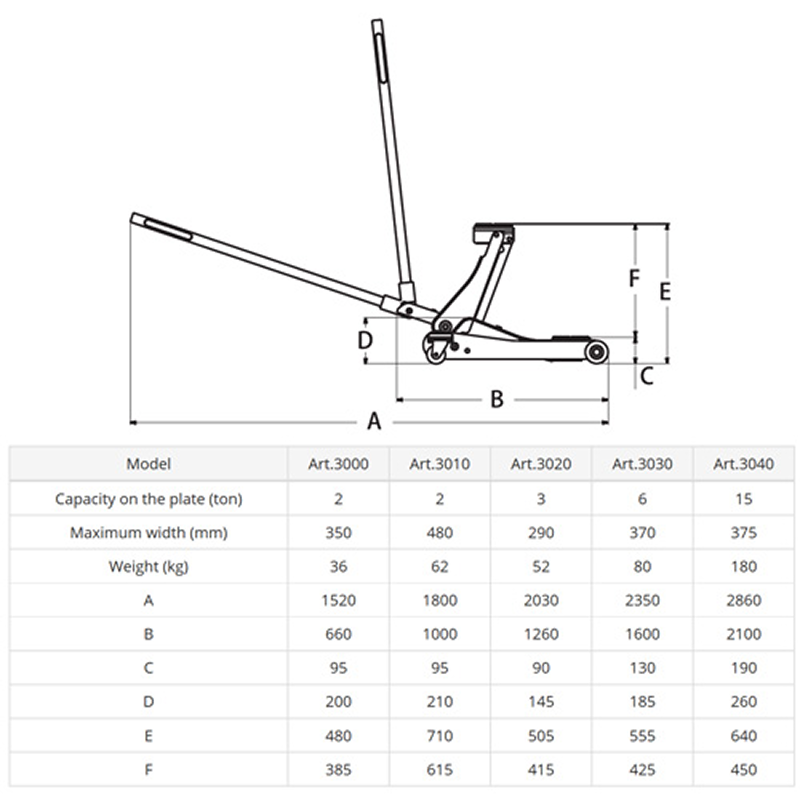 F
E
D
C
B
A

| Model | Art.3000 | Art.3010 | Art.3020 | Art.3030 | Art.3040 |
|---|---|---|---|---|---|
| Capacity on the plate (ton) | 2 | 2 | 3 | 6 | 15 |
| Maximum width (mm) | 350 | 480 | 290 | 370 | 375 |
| Weight (kg) | 36 | 62 | 52 | 80 | 180 |
| A | 1520 | 1800 | 2030 | 2350 | 2860 |
| B | 660 | 1000 | 1260 | 1600 | 2100 |
| C | 95 | 95 | 90 | 130 | 190 |
| D | 200 | 210 | 145 | 185 | 260 |
| E | 480 | 710 | 505 | 555 | 640 |
| F | 385 | 615 | 415 | 425 | 450 |